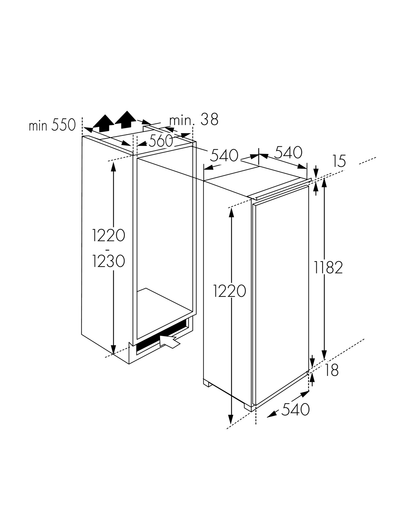 min 550

min. 38

560

540

540

15

1220
-
1230

1220

1182

18

540