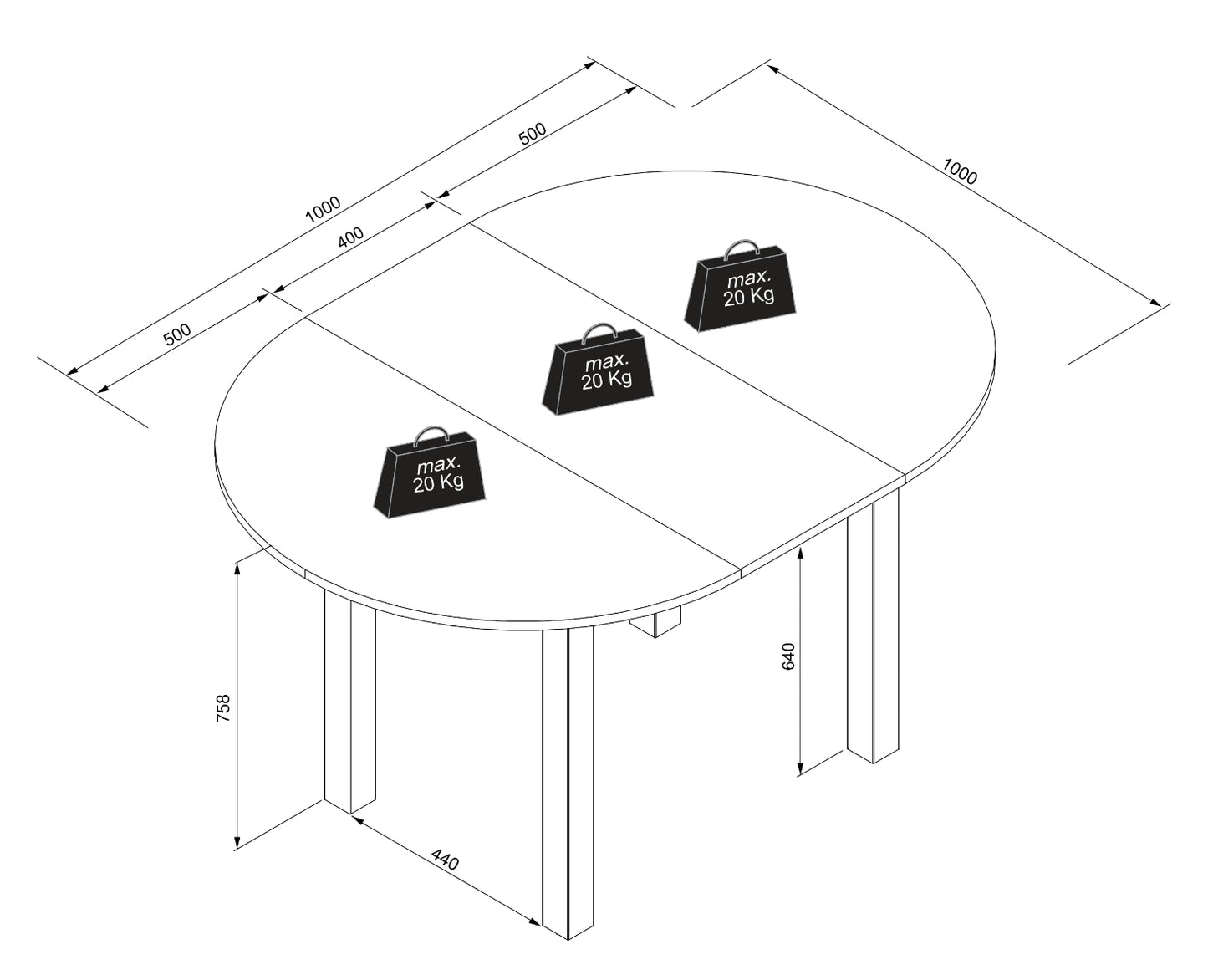 1000
500
400
500
1000
max.
20 Kg
max.
20 Kg
max.
20 Kg
758
640
440