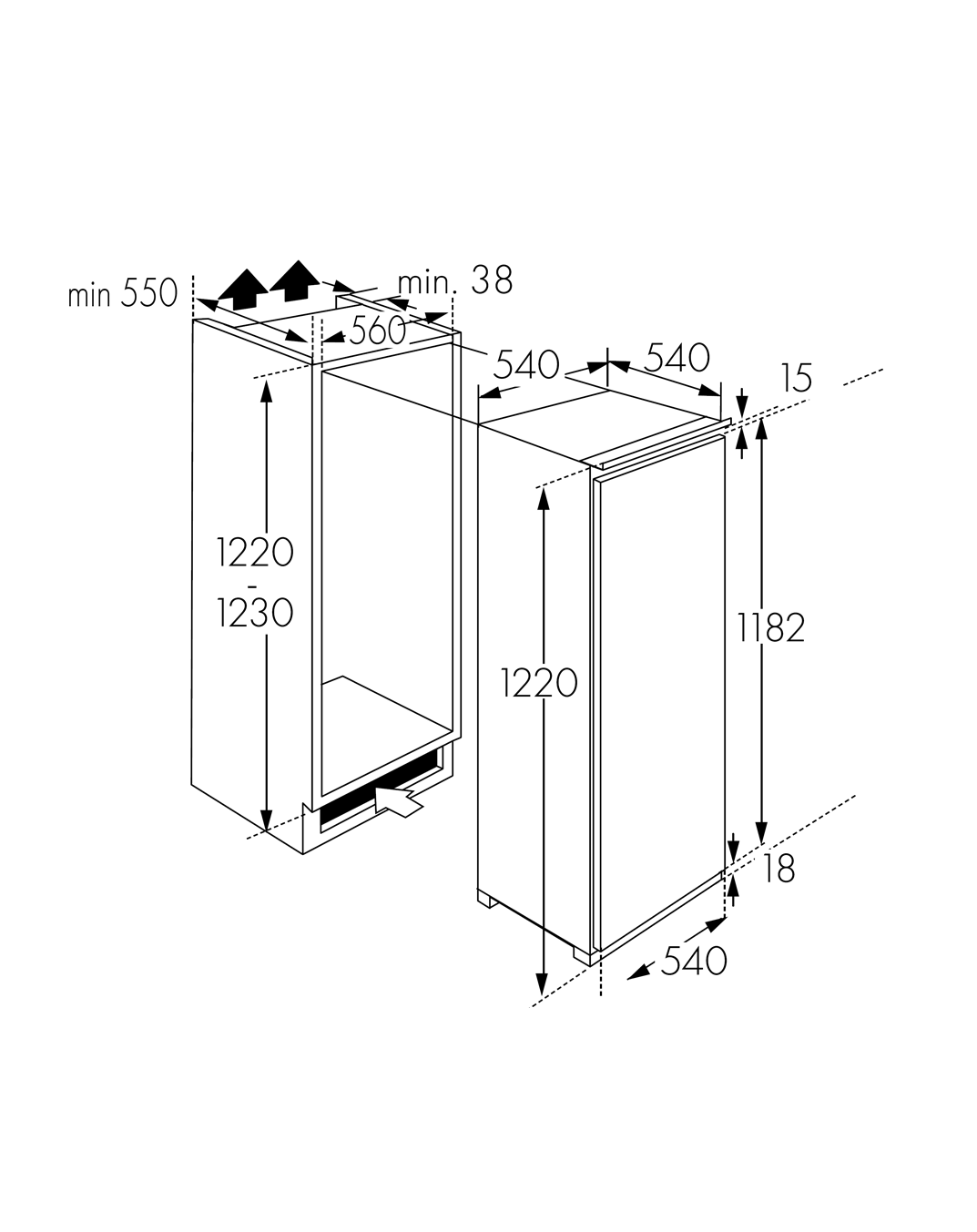 min 550
min. 38
560
540
540
15
1220
-
1230
1220
1182
18
540