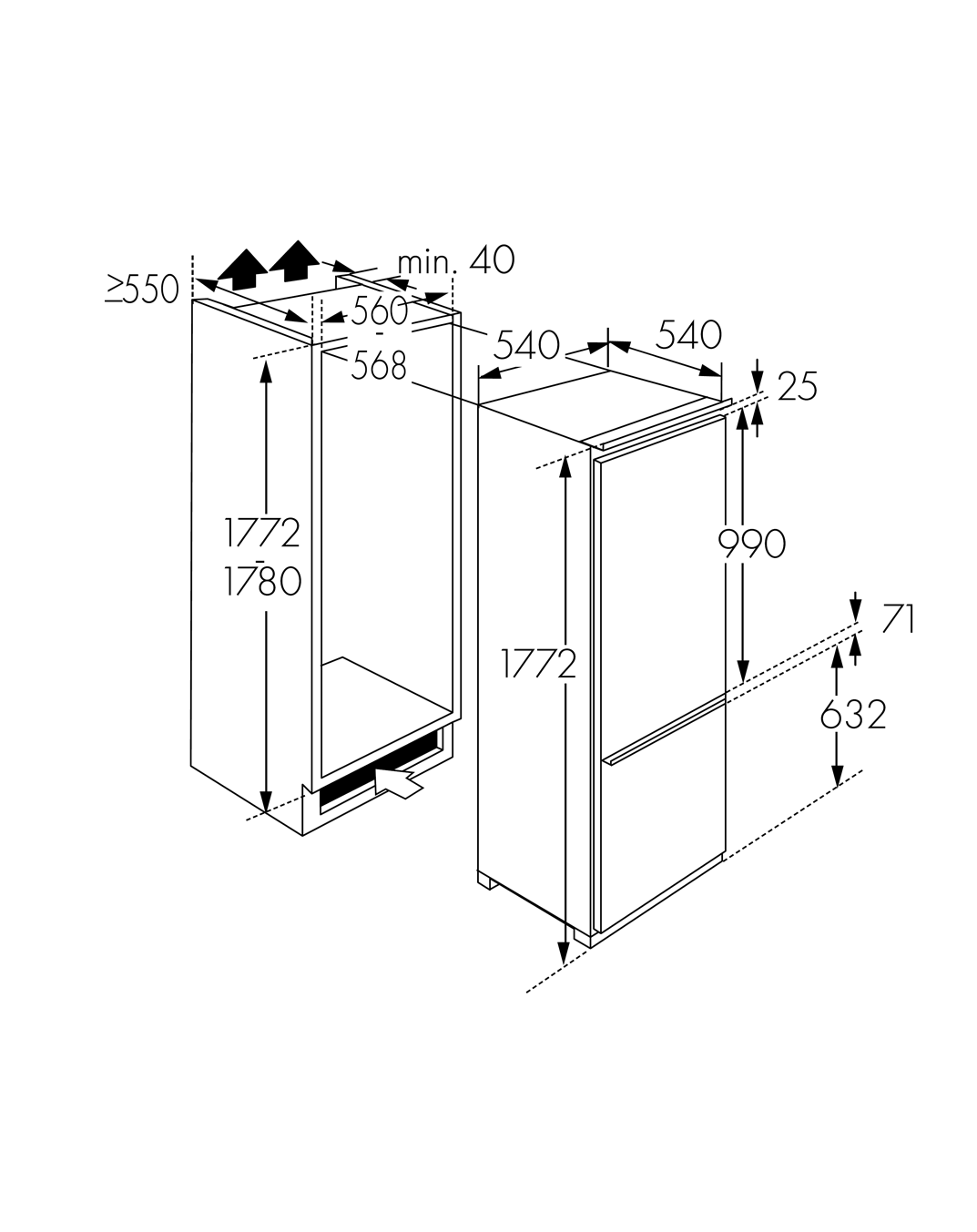 min. 40
≥550
560
-
568
540
540
25
1772
-
1780
990
71
1772
632