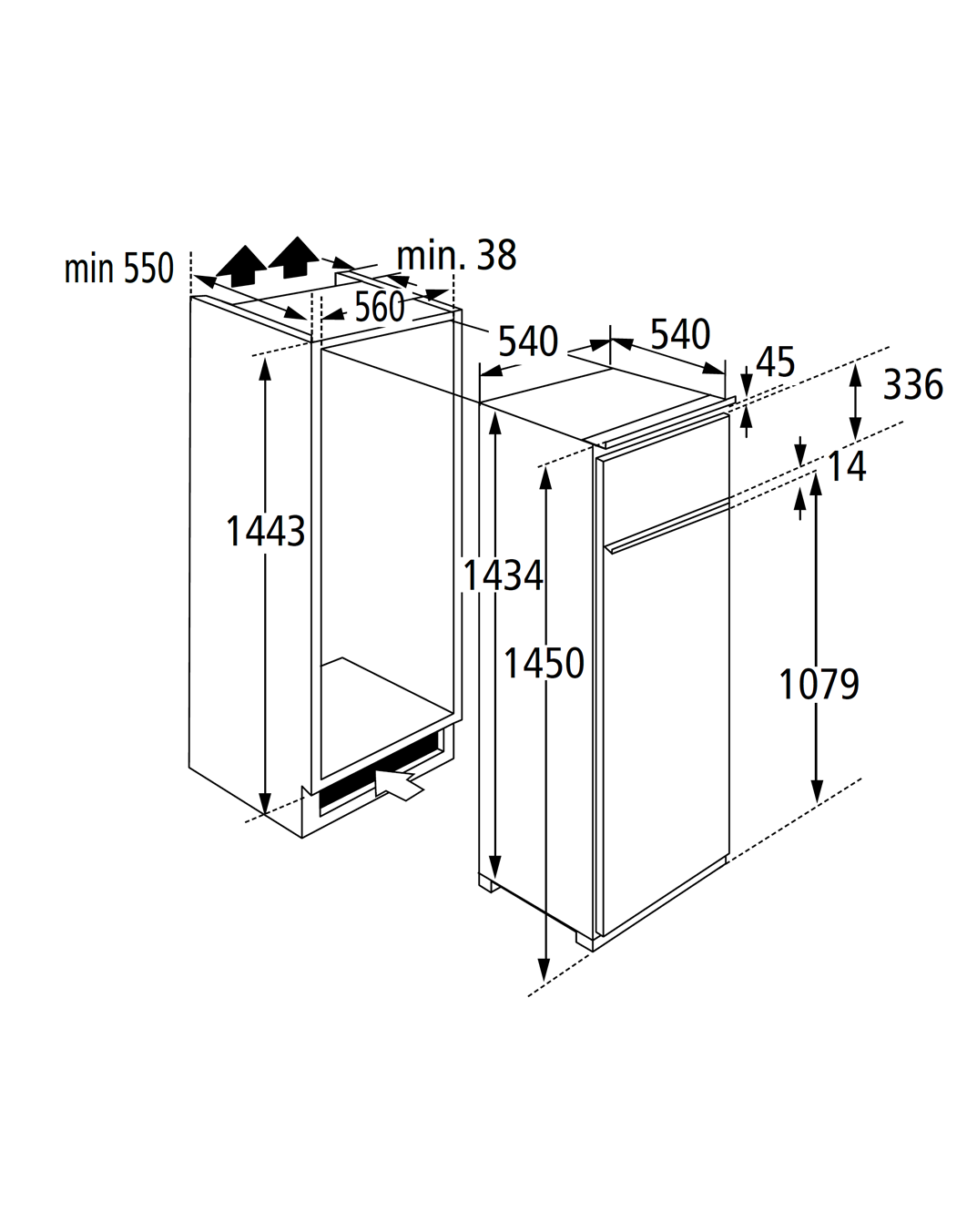 min 550
min. 38
560
540
540
45
336
14
1443
1434
1450
1079