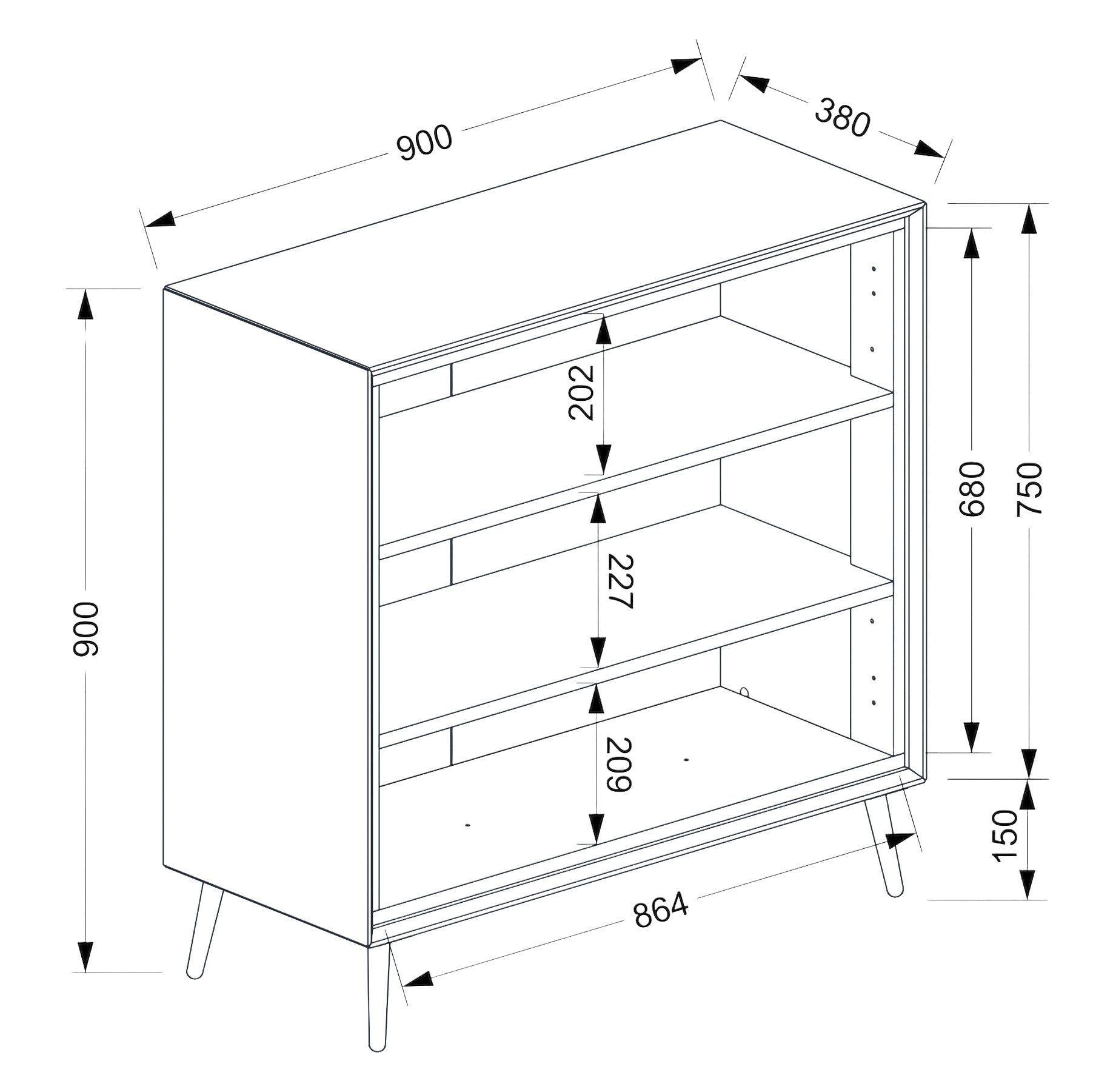 900
380
900
202
227
209
680
750
150
864