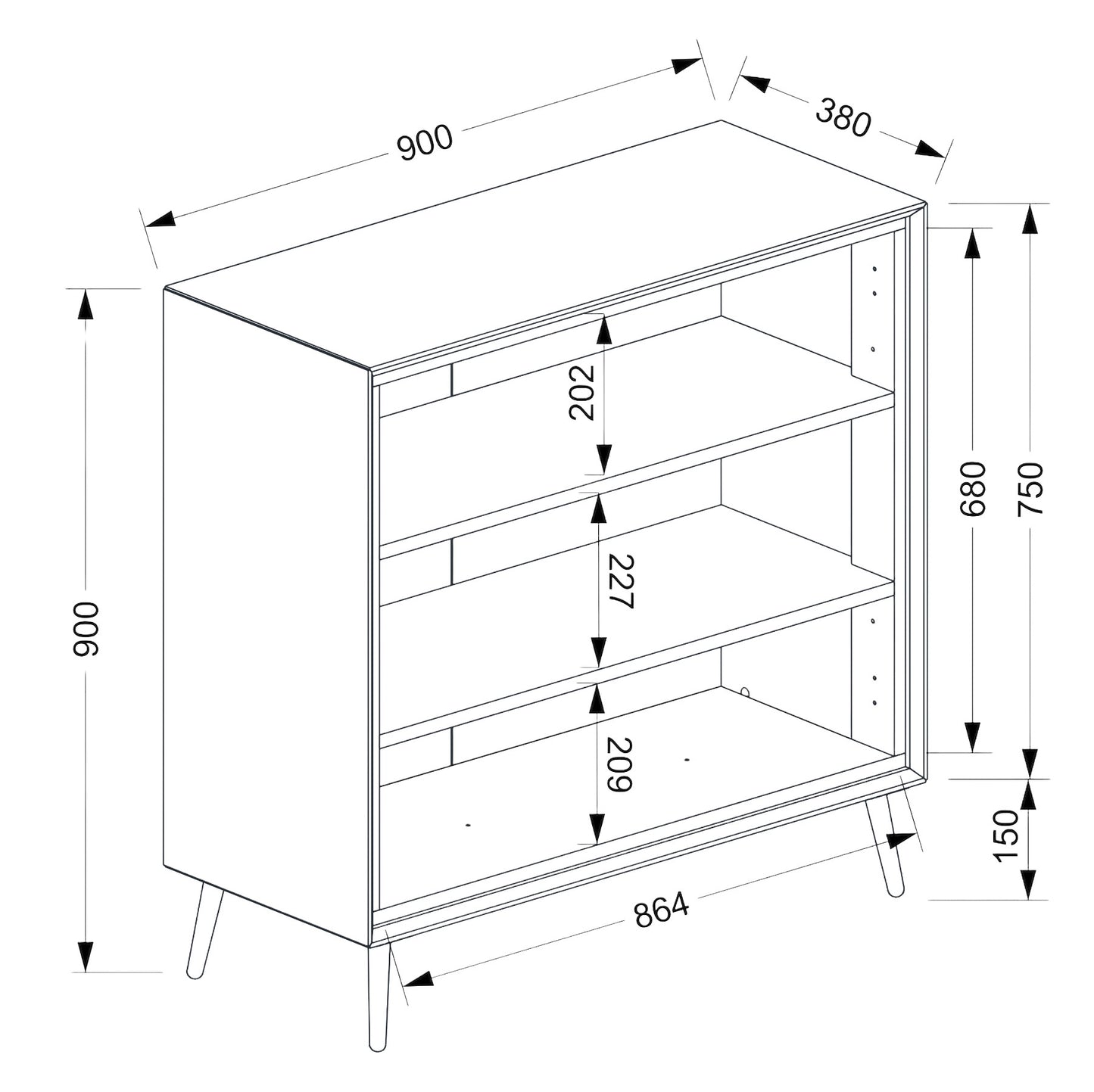 900

380

900

202

227

209

680

750

150

864