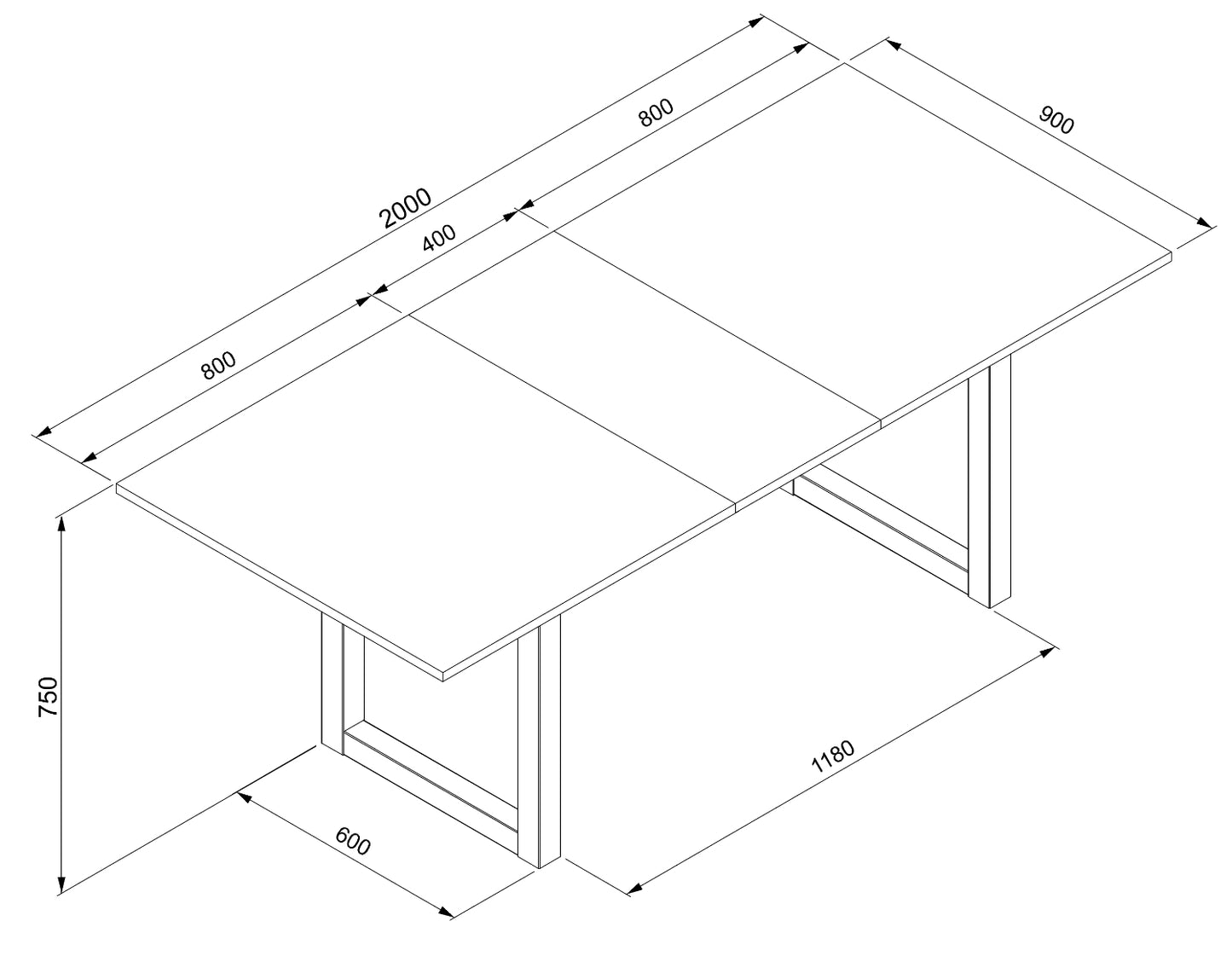 2000
800
400
800
900
750
600
1180