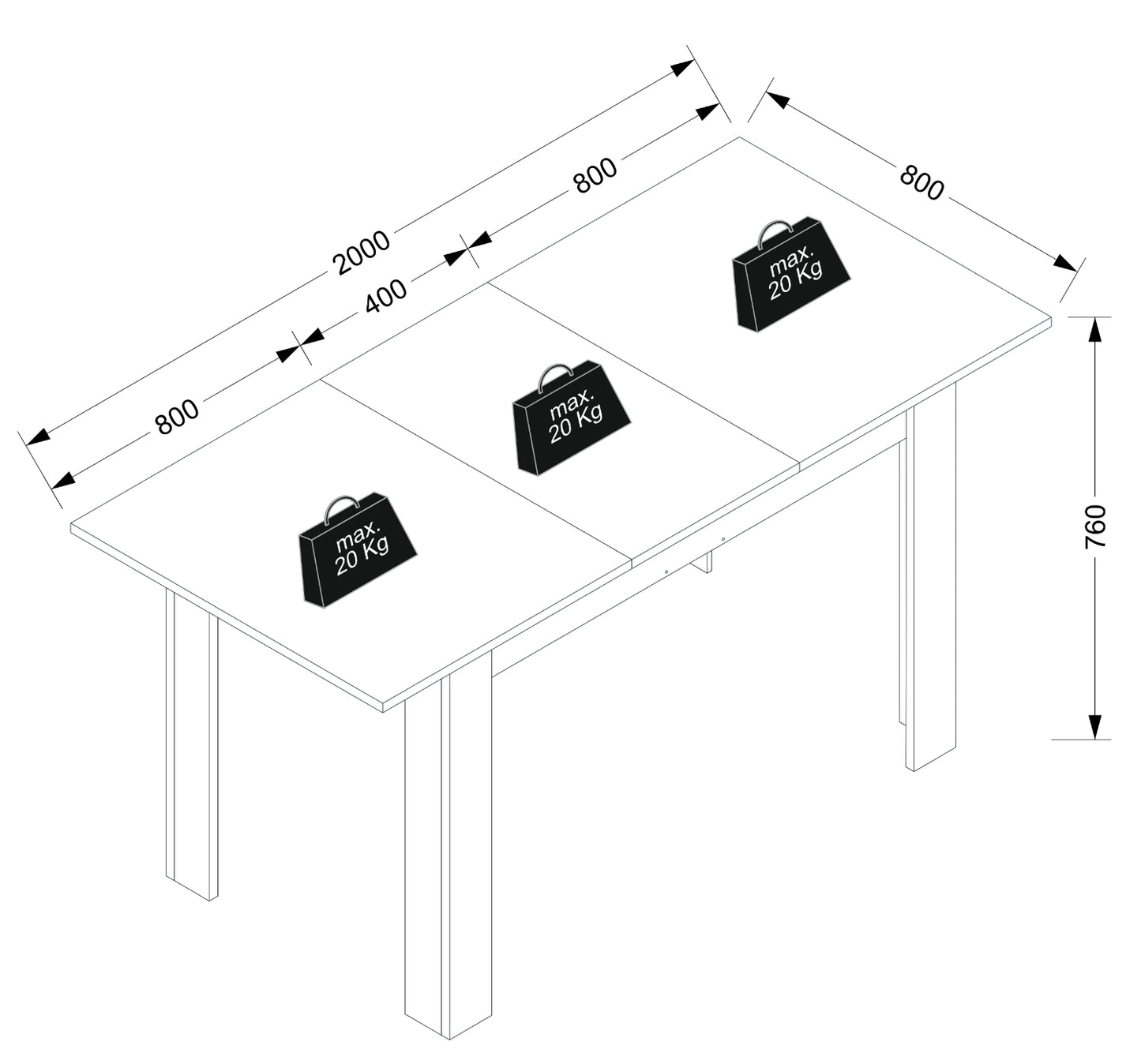 2000
800
400
800
800
max.
20 Kg
max.
20 Kg
max.
20 Kg
760